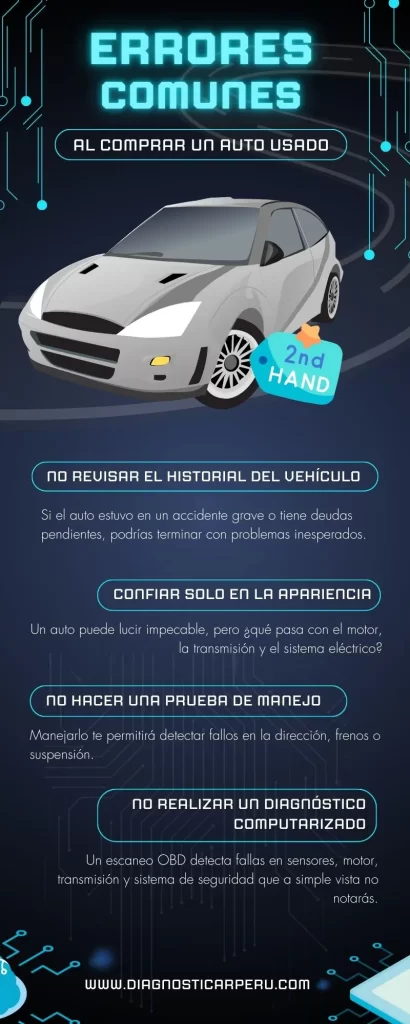 ERRORES COMUNES

AL COMPRAR UN AUTO USADO

2nd HAND

NO REVISAR EL HISTORIAL DEL VEHÍCULO

Si el auto estuvo en un accidente grave o tiene deudas pendientes, podrías terminar con problemas inesperados.

CONFIAR SOLO EN LA APARIENCIA

Un auto puede lucir impecable, pero ¿qué pasa con el motor, la transmisión y el sistema eléctrico?

NO HACER UNA PRUEBA DE MANEJO

Manejarlo te permitirá detectar fallos en la dirección, frenos o suspensión.

NO REALIZAR UN DIAGNÓSTICO COMPUTARIZADO

Un escaneo OBD detecta fallas en sensores, motor, transmisión y sistema de seguridad que a simple vista no notarás.

WWW.DIAGNOSTICARPERU.COM